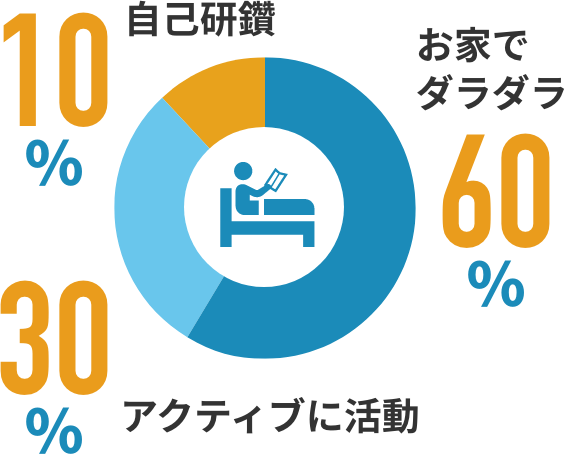 10
%
自己研鑽

お家で
ダラダラ
60
%

30
%
アクティブに活動