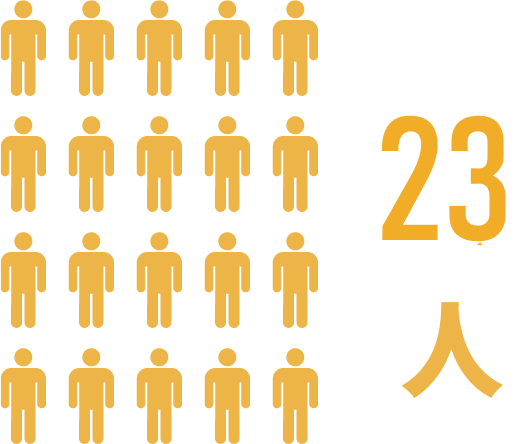 23
人