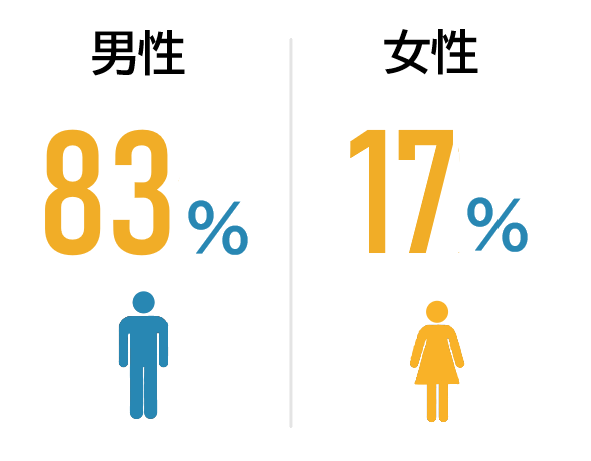 男性

83%

女性

17%